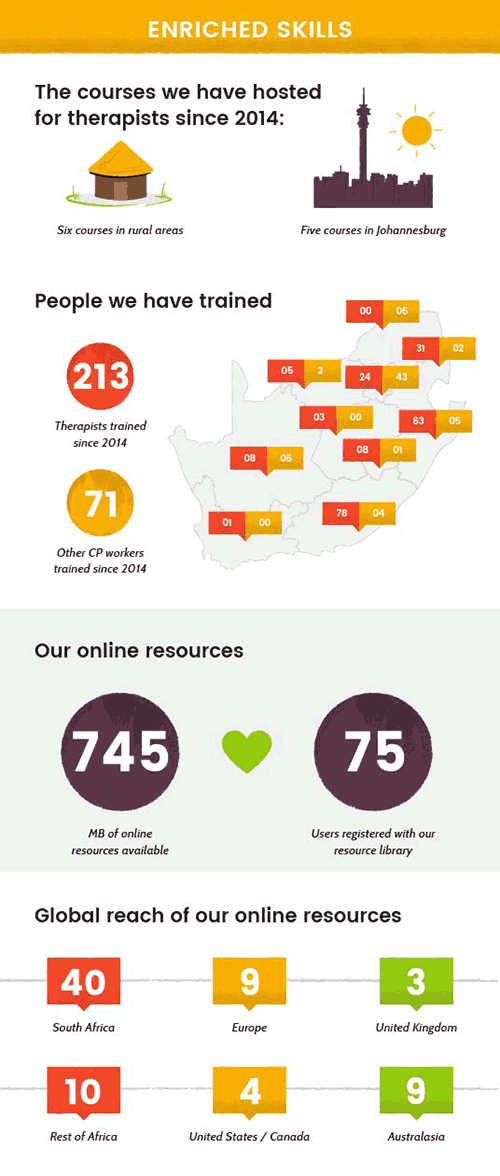 ENRICHED SKILLS

The courses we have hosted for therapists since 2014:

Six courses in rural areas

Five courses in Johannesburg

People we have trained

213

Therapists trained since 2014

71

Other CP workers trained since 2014

00 06

31 02

05 2

24 43

03 00

63 05

08 01

08 06

01 00

78 04

Our online resources

745

MB of online resources available

75

Users registered with our resource library

Global reach of our online resources

40

South Africa

9

Europe

3

United Kingdom

10

Rest of Africa

4

United States / Canada

9

Australasia